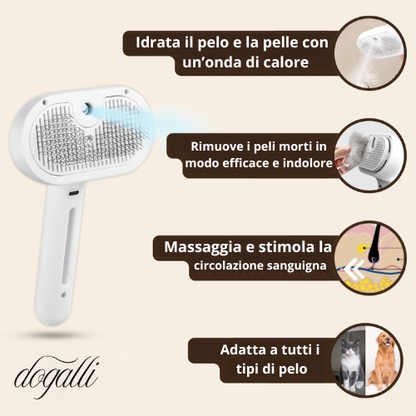 Idrata il pelo e la pelle con un'onda di calore

Rimuove i peli morti in modo efficace e indolore

Massaggia e stimola la circolazione sanguigna

Adatta a tutti i tipi di pelo

dogalli